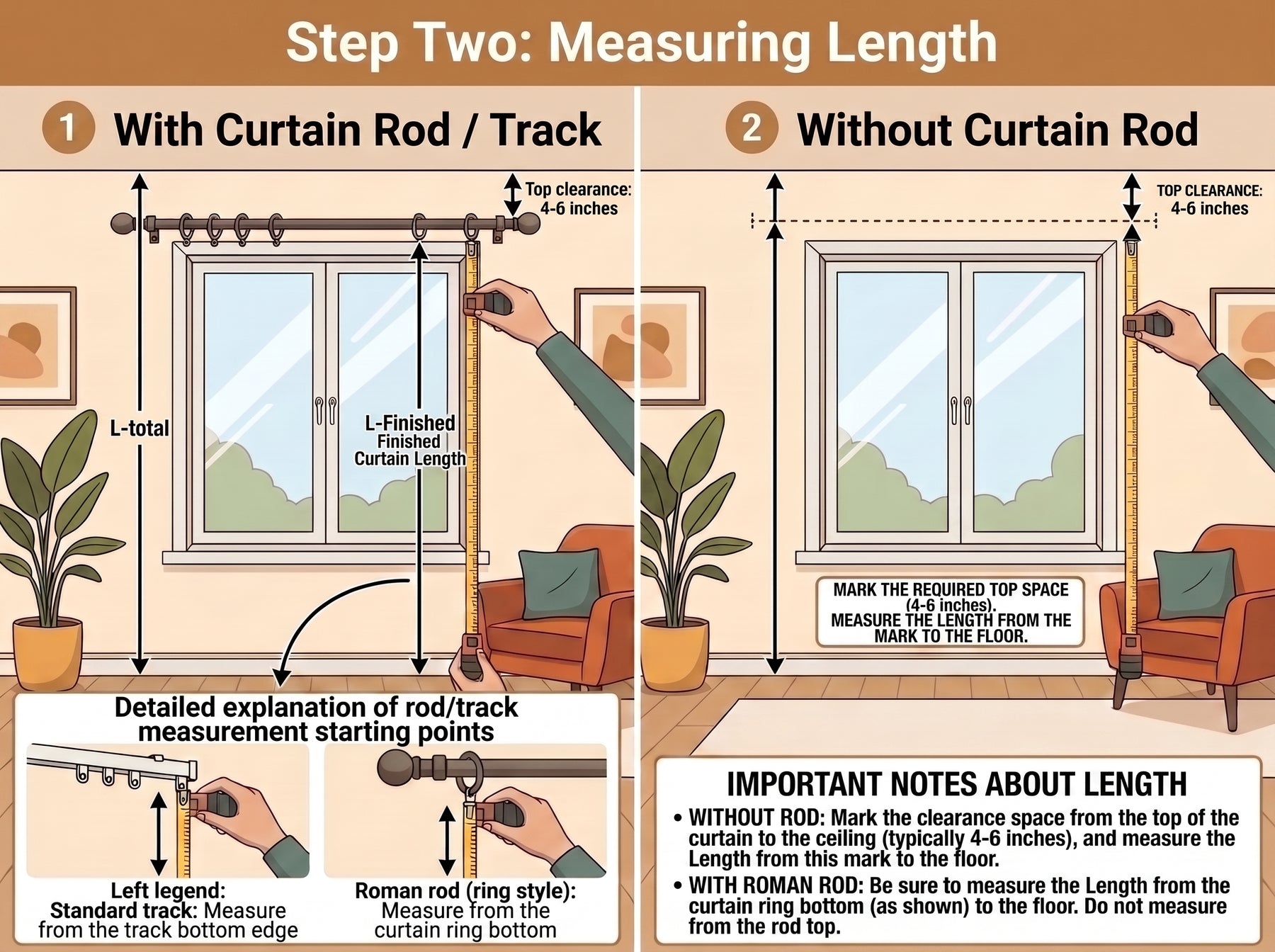 Step Two: Measuring Length

1 With Curtain Rod / Track

Top clearance: 4-6 inches

L-total

L-Finished
Finished Curtain Length

Detailed explanation of rod/track measurement starting points

Left legend:
Standard track: Measure from the track bottom edge

Roman rod (ring style):
Measure from the curtain ring bottom

2 Without Curtain Rod

TOP CLEARANCE: 4-6 inches

MARK THE REQUIRED TOP SPACE (4-6 inches).
MEASURE THE LENGTH FROM THE MARK TO THE FLOOR.

IMPORTANT NOTES ABOUT LENGTH

• WITHOUT ROD: Mark the clearance space from the top of the curtain to the ceiling (typically 4-6 inches), and measure the Length from this mark to the floor.

• WITH ROMAN ROD: Be sure to measure the Length from the curtain ring bottom (as shown) to the floor. Do not measure from the rod top.